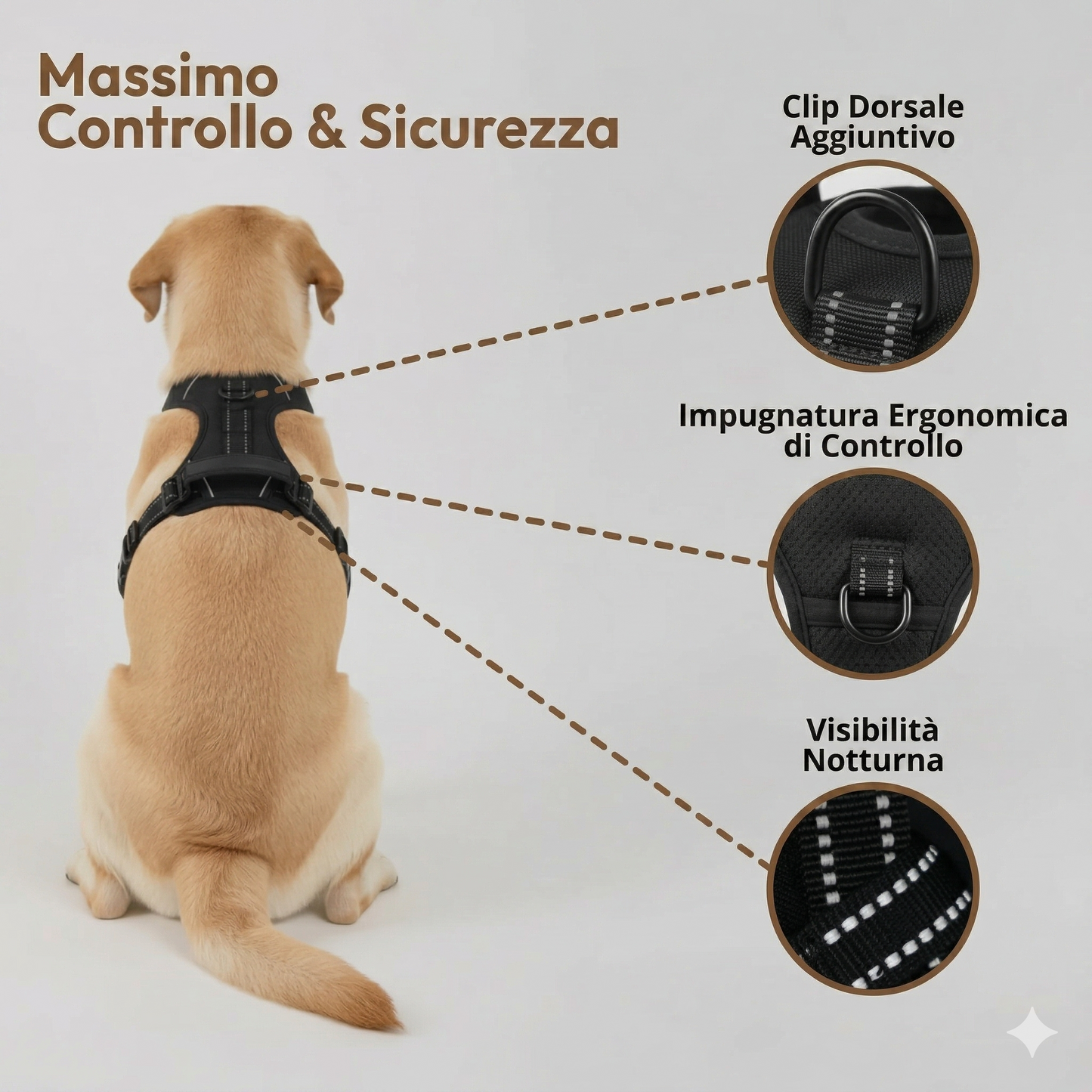 Massimo
Controllo & Sicurezza

Clip Dorsale
Aggiuntivo

Impugnatura Ergonomica
di Controllo

Visibilità
Notturna